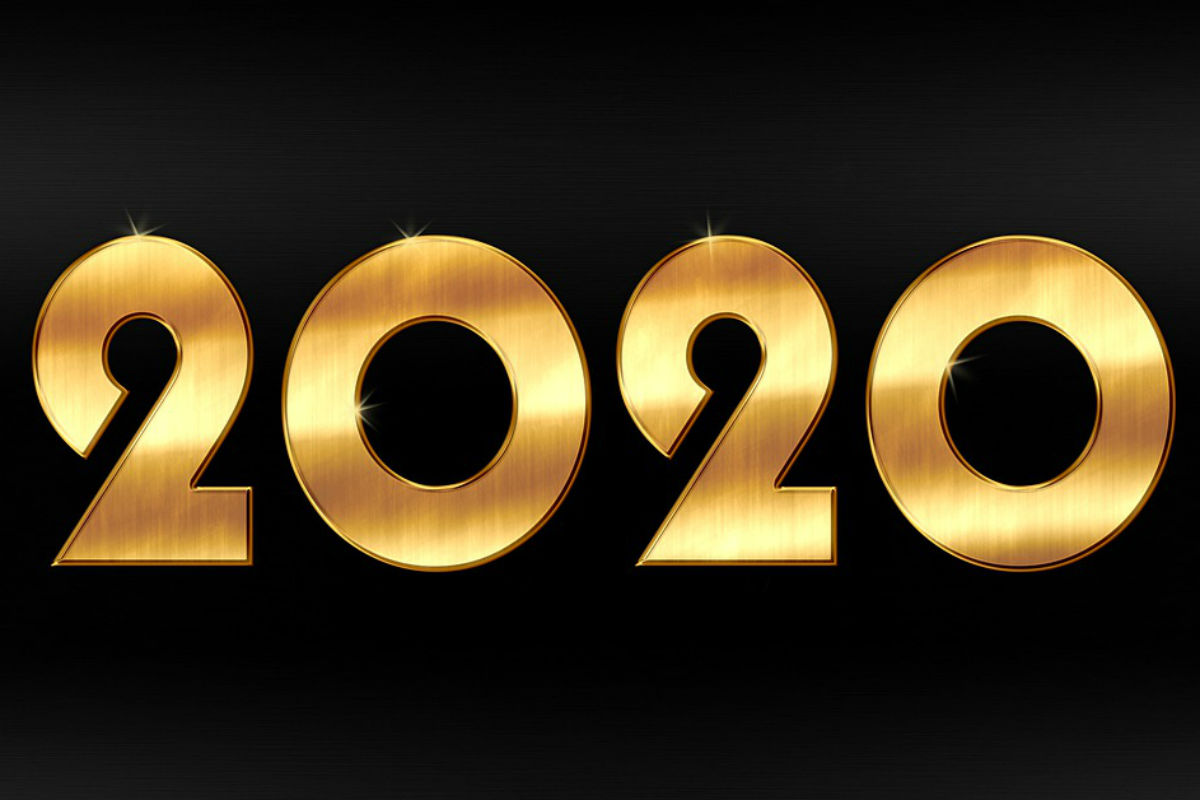 2020