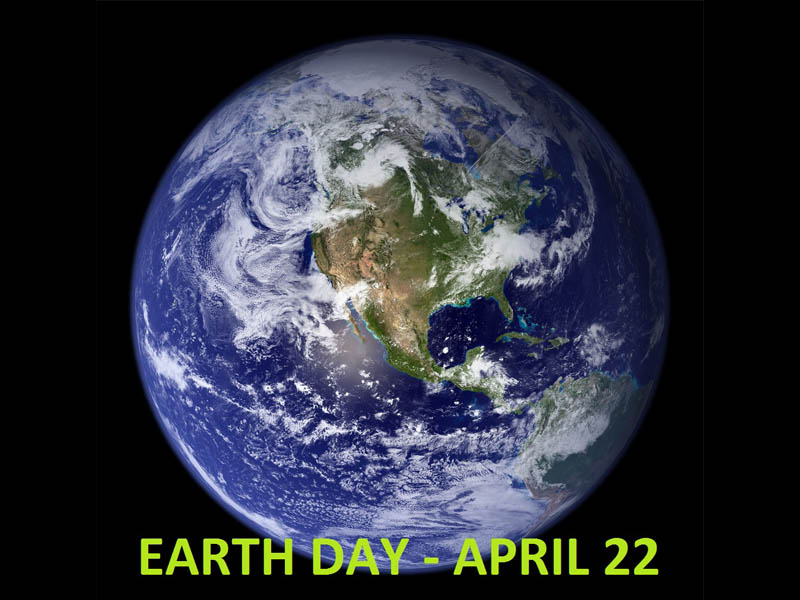 EARTH DAY - APRIL 22