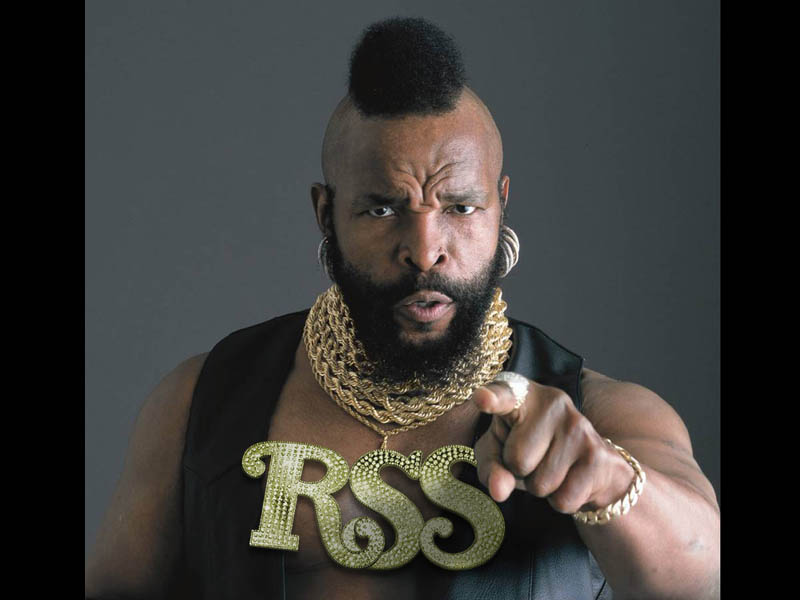 RSS