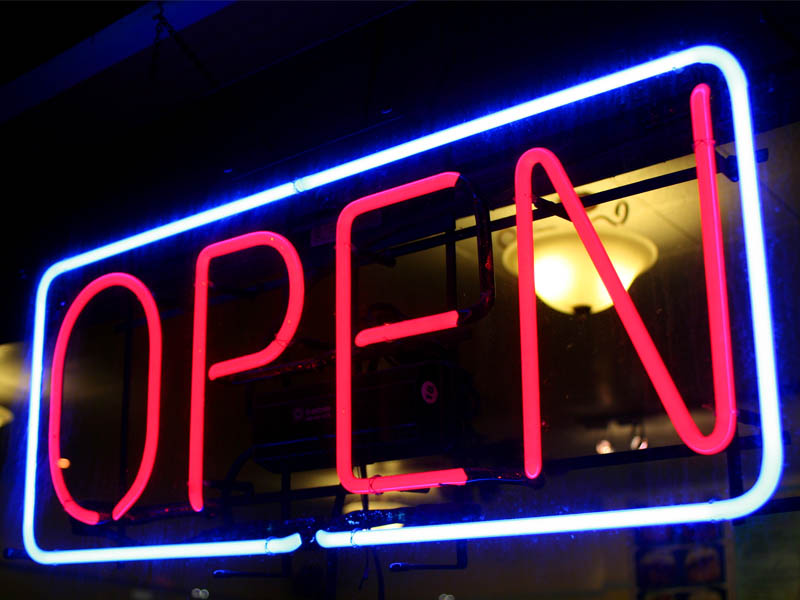 OPEN