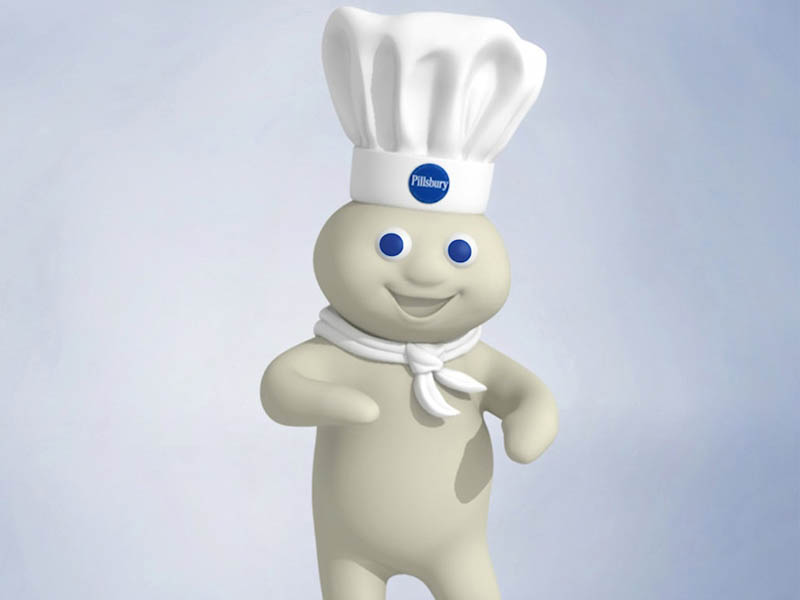 Pillsbury