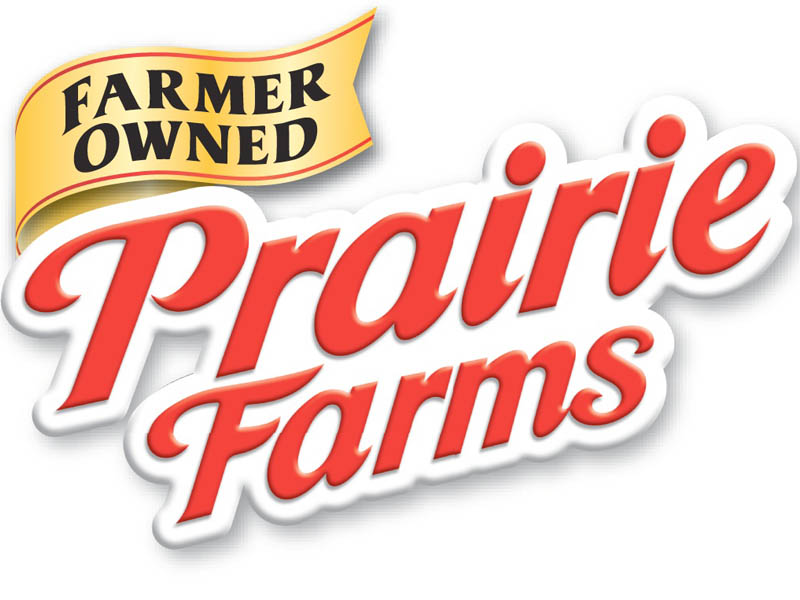 FARMER OWNED

Prairie Farms