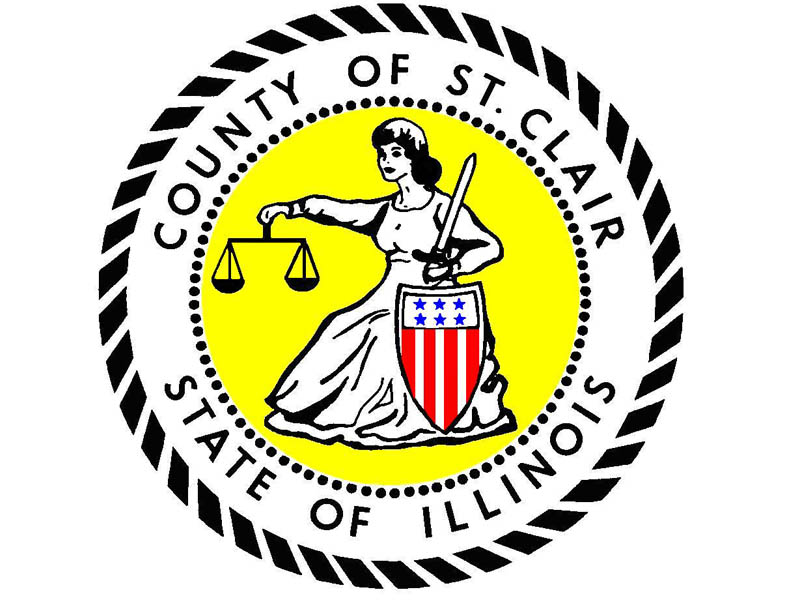 COUNTY OF ST. CLAIR

STATE OF ILLINOIS