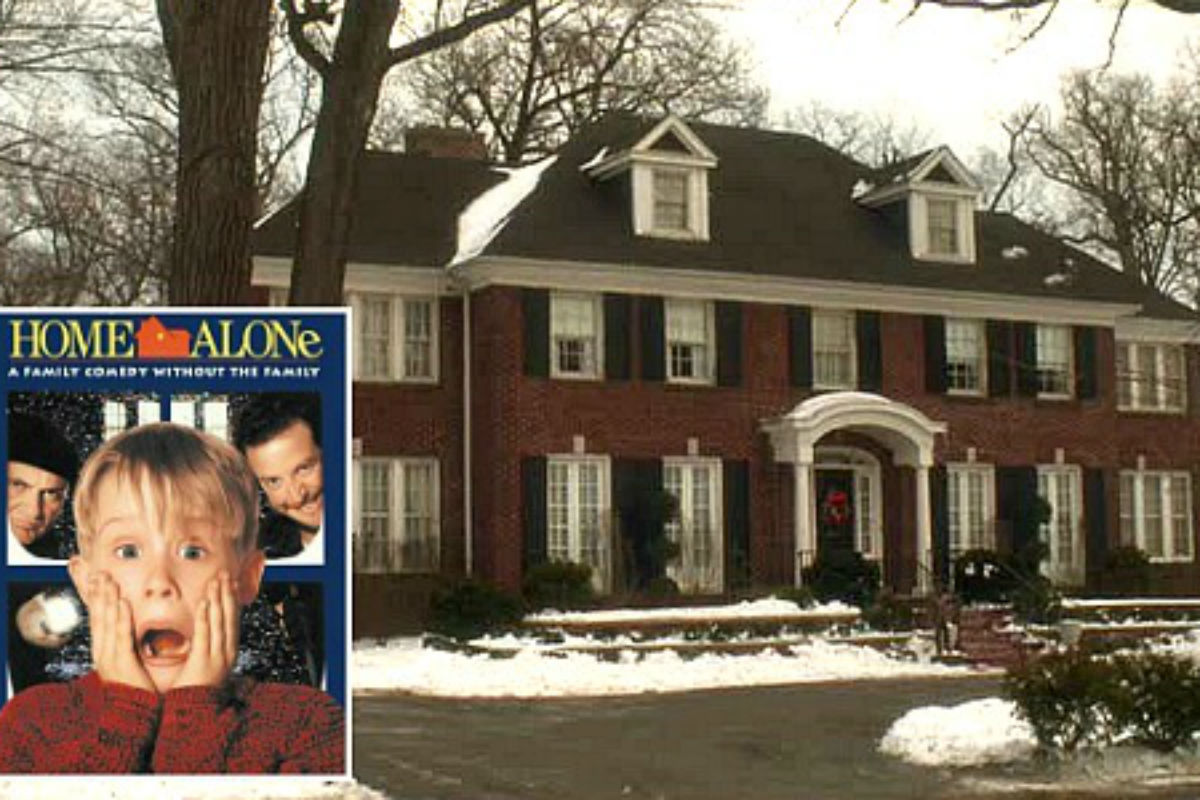 HOME ALONe
A FAMILY COMEDY WITHOUT THE FAMILY